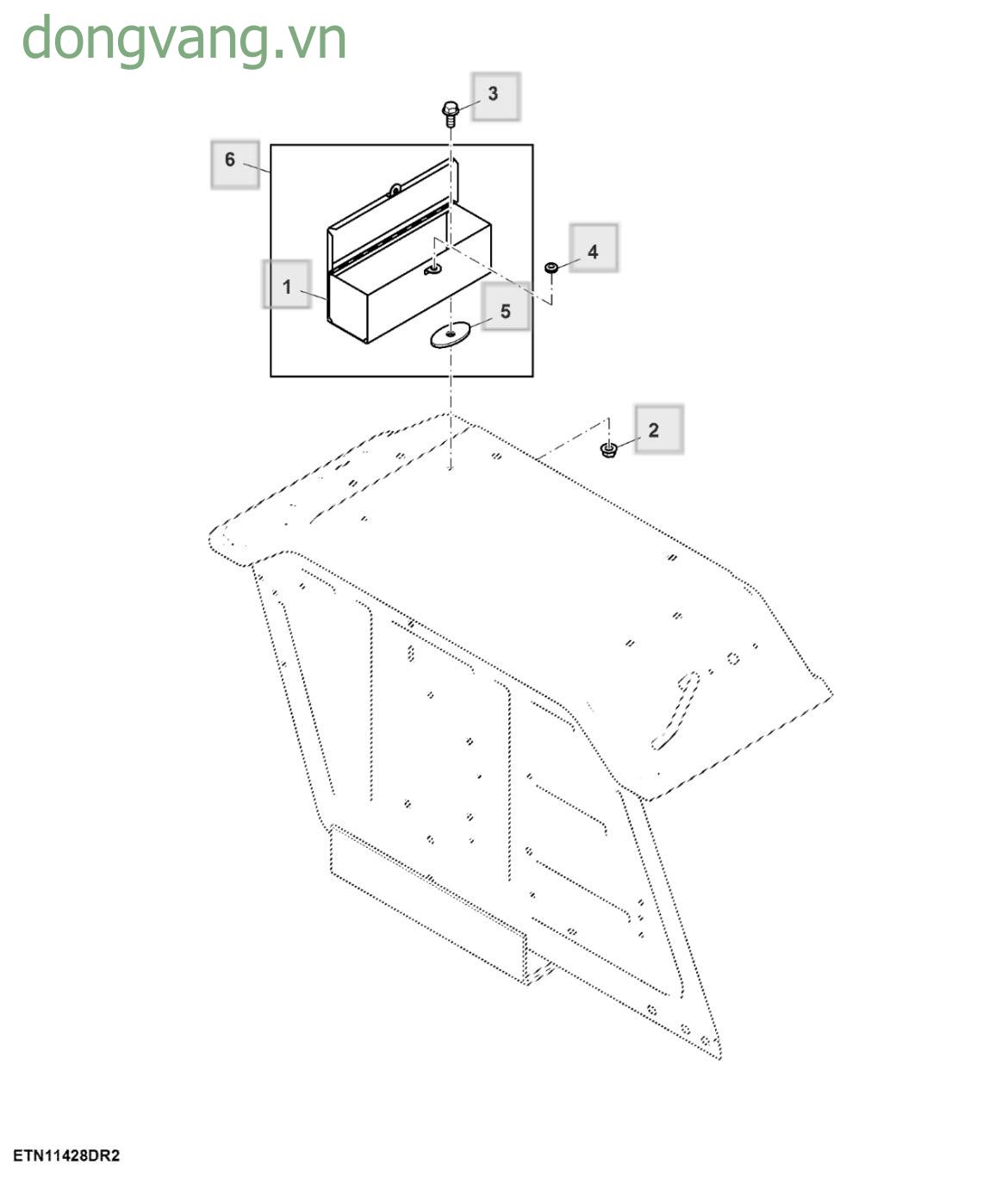 dongvang.vn

3
6
4
1
5
2

ETN11428DR2